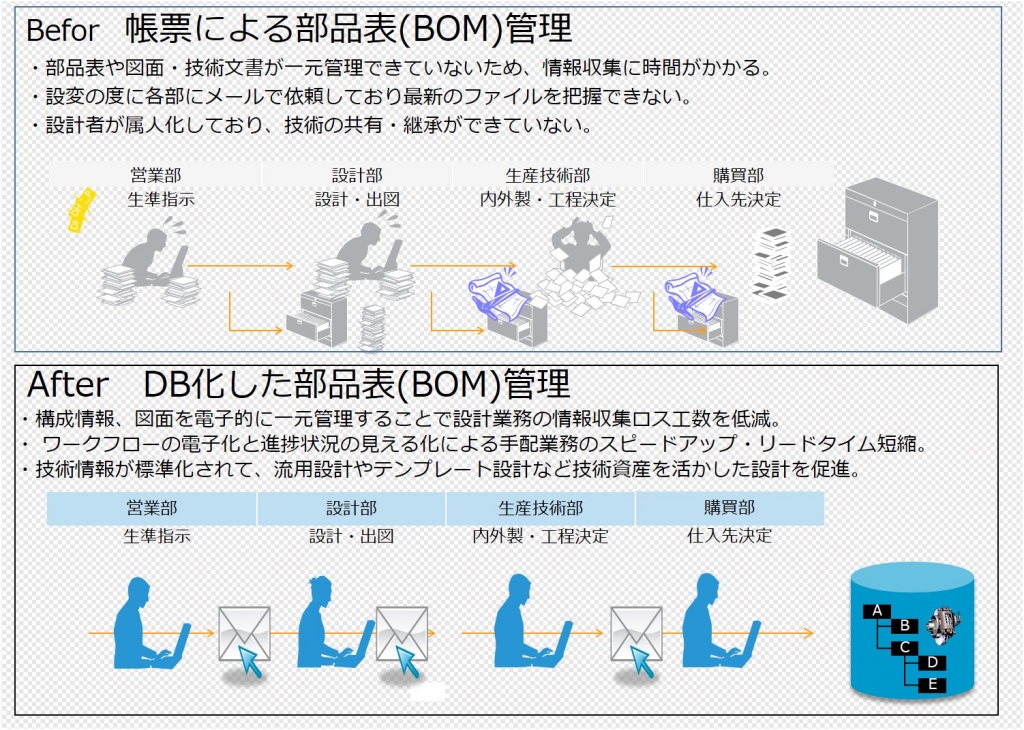 Befor 帳票による部品表(BOM)管理

・部品表や図面・技術文書が一元管理できていないため、情報収集に時間がかかる。
・設変の度に各部にメールで依頼しており最新のファイルを把握できない。
・設計者が属人化しており、技術の共有・継承ができていない。

| 営業部 | 設計部 | 生産技術部 | 購買部 |
|---|---|---|---|
| 生準指示 | 設計・出図 | 内外製・工程決定 | 仕入先決定 |

After DB化した部品表(BOM)管理

・構成情報、図面を電子的に一元管理することで設計業務の情報収集ロス工数を低減。
・ ワークフローの電子化と進捗状況の見える化による手配業務のスピードアップ・リードタイム短縮。
・技術情報が標準化されて、流用設計やテンプレート設計など技術資産を活かした設計を促進。

| 営業部 | 設計部 | 生産技術部 | 購買部 |
|---|---|---|---|
| 生準指示 | 設計・出図 | 内外製・工程決定 | 仕入先決定 |

A
B
C
D
E